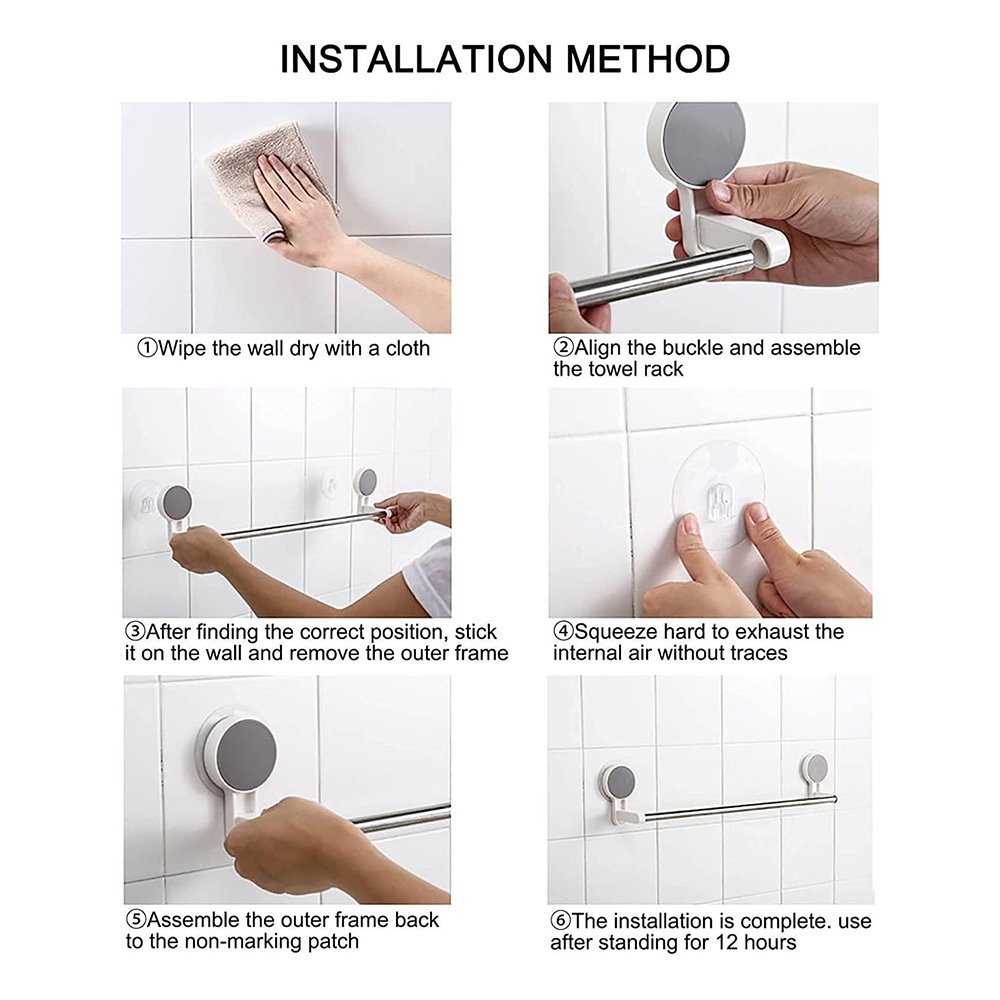 INSTALLATION METHOD

①Wipe the wall dry with a cloth

②Align the buckle and assemble the towel rack

③After finding the correct position, stick it on the wall and remove the outer frame

④Squeeze hard to exhaust the internal air without traces

⑤Assemble the outer frame back to the non-marking patch

⑥The installation is complete. use after standing for 12 hours