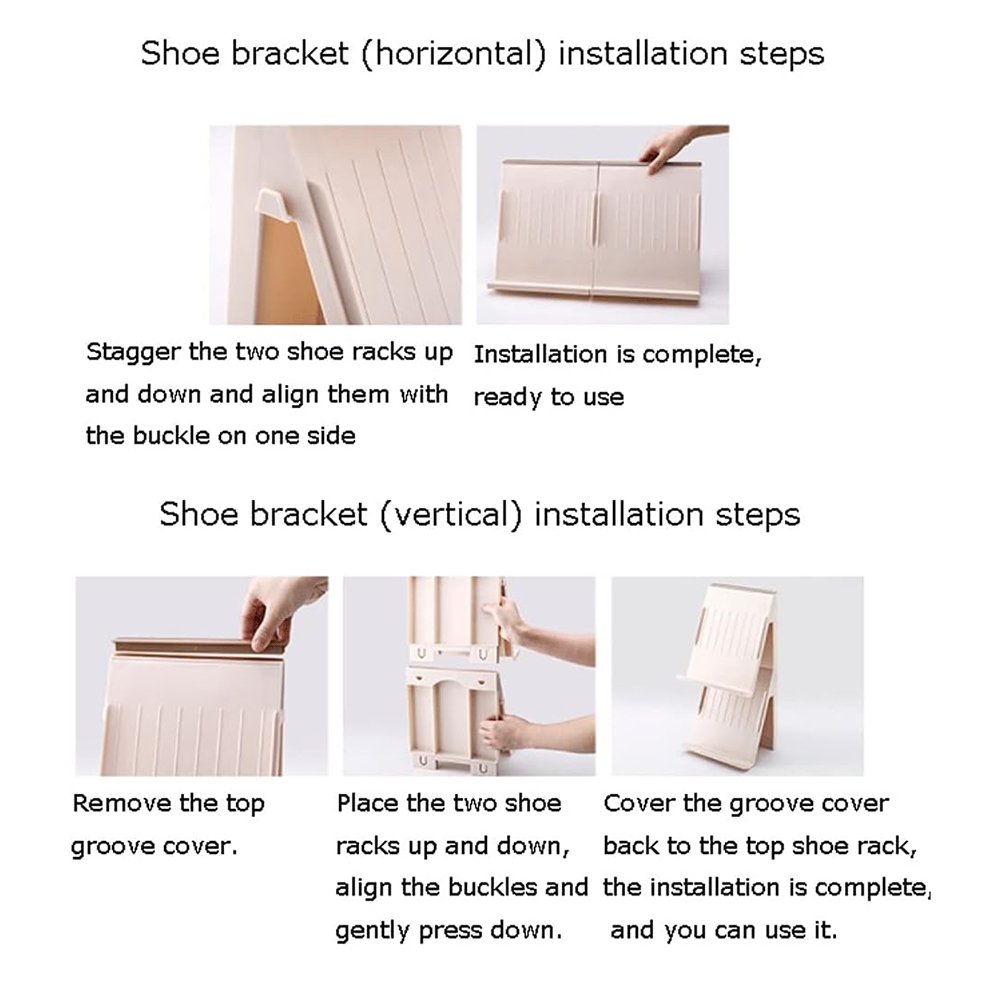 Shoe bracket (horizontal) installation steps

Stagger the two shoe racks up and down and align them with the buckle on one side

Installation is complete, ready to use

Shoe bracket (vertical) installation steps

Remove the top groove cover.

Place the two shoe racks up and down, align the buckles and gently press down.

Cover the groove cover back to the top shoe rack, the installation is complete, and you can use it.