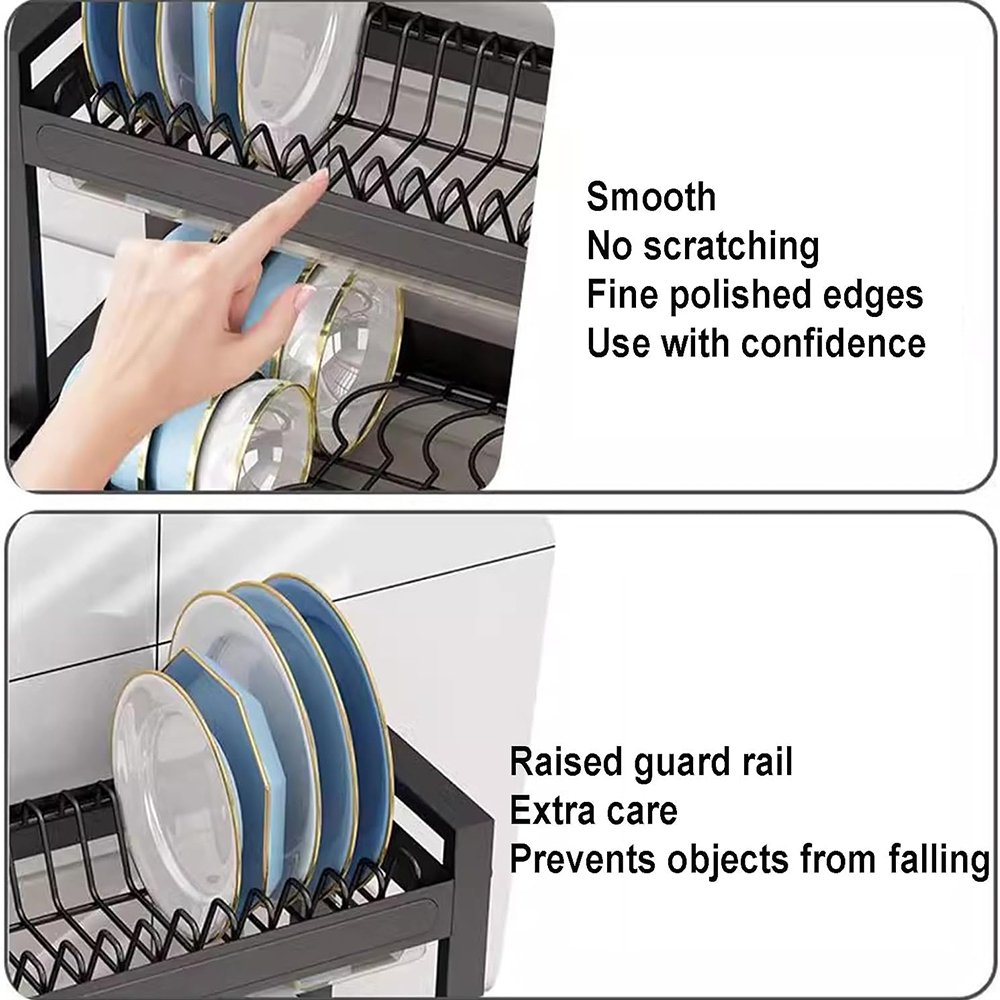 Smooth
No scratching
Fine polished edges
Use with confidence

Raised guard rail
Extra care
Prevents objects from falling